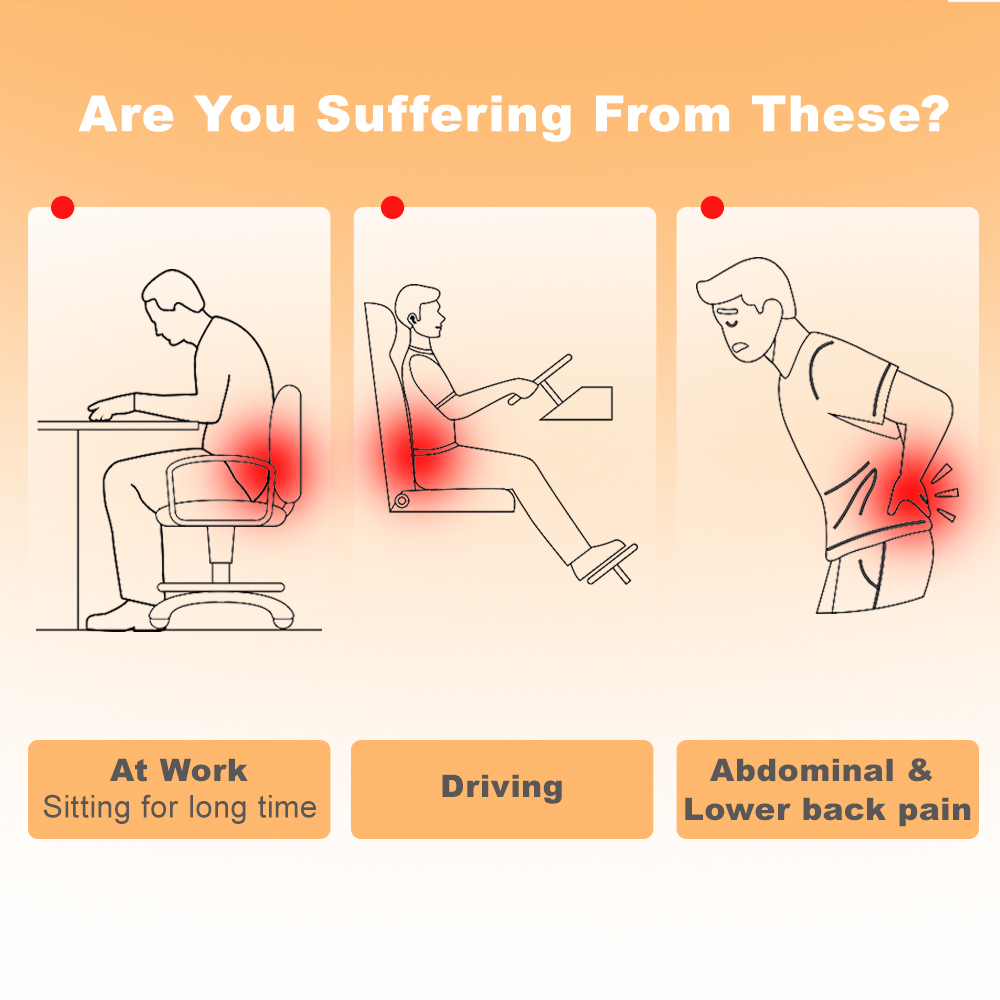 Are You Suffering From These?

At Work
Sitting for long time

Driving

Abdominal &
Lower back pain